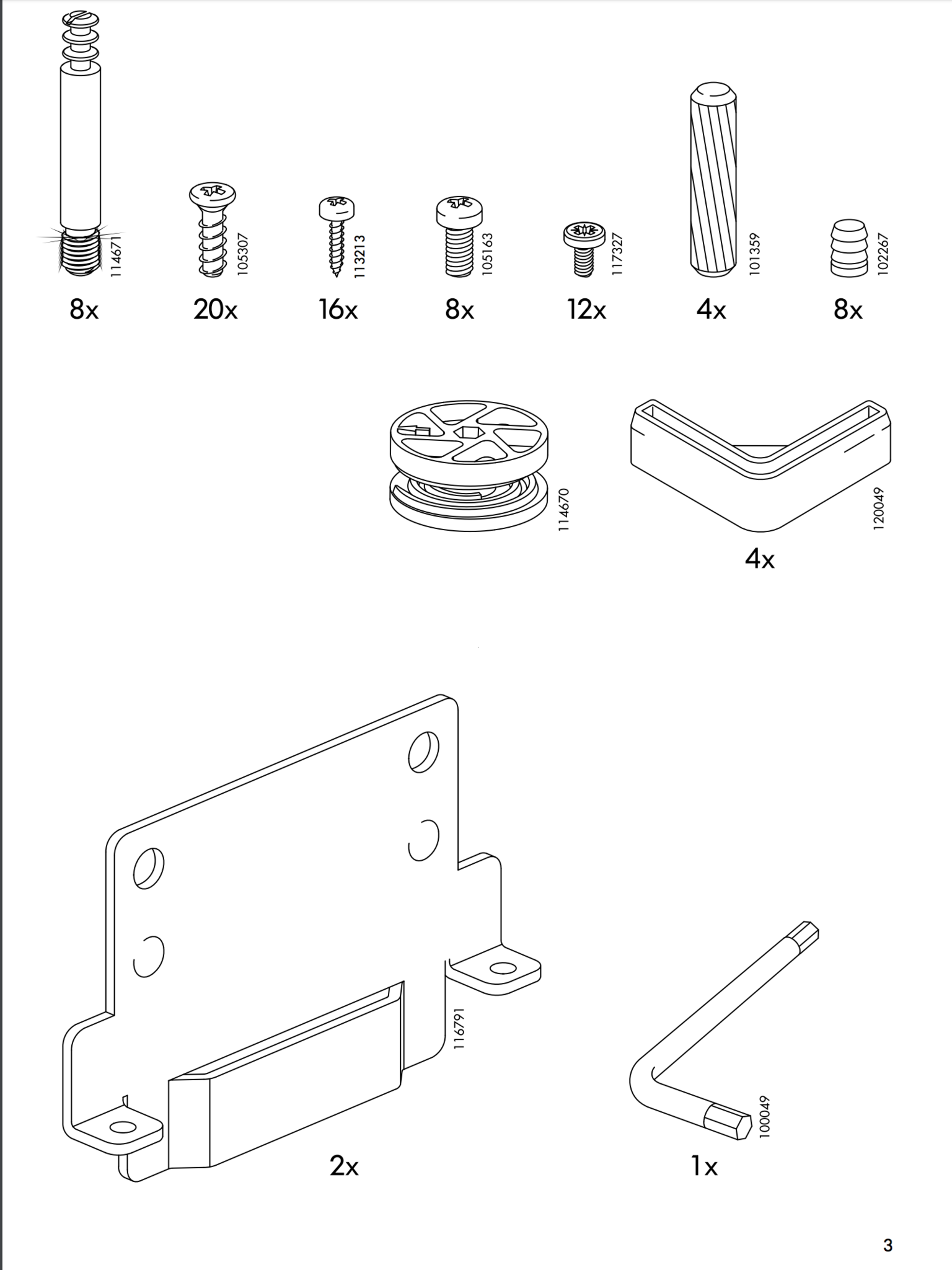 114671
8x

105307
20x

113213
16x

105163
8x

117327
12x

101359
4x

102267
8x

114670

120049
4x

116791
2x

100049
1x

3