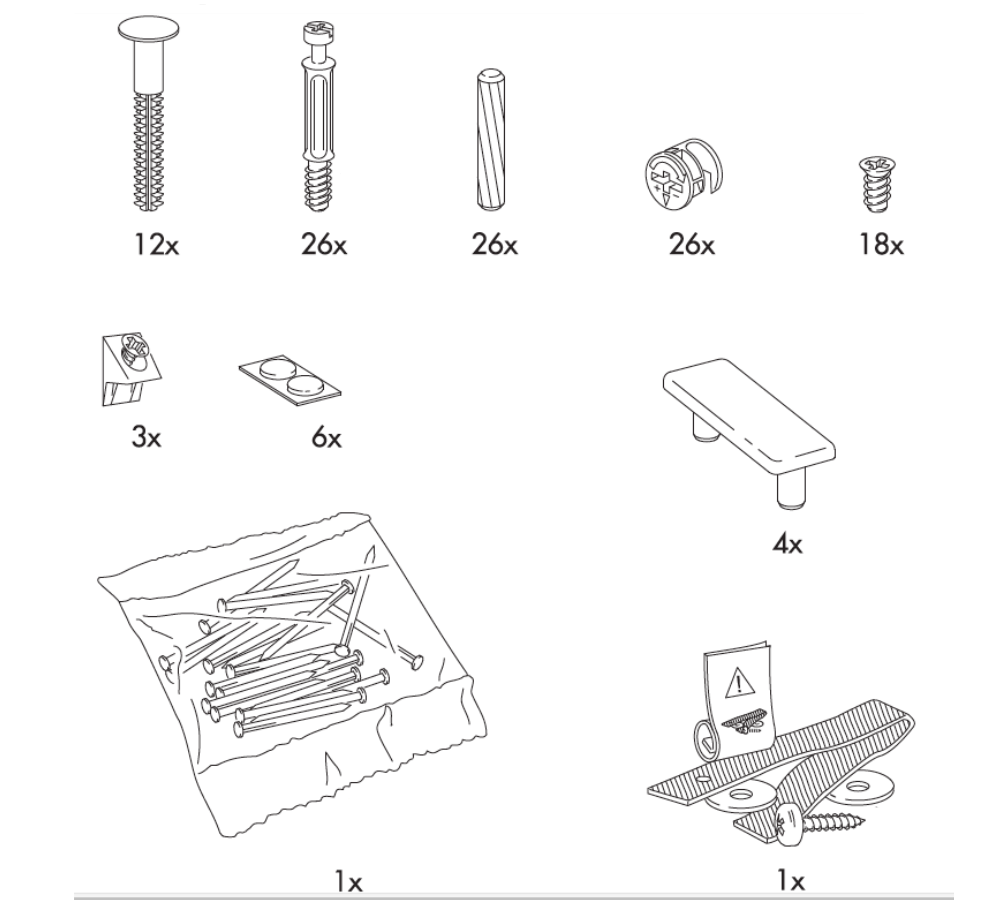 12x 26x 26x 26x 18x

3x 6x

4x

1x

1x